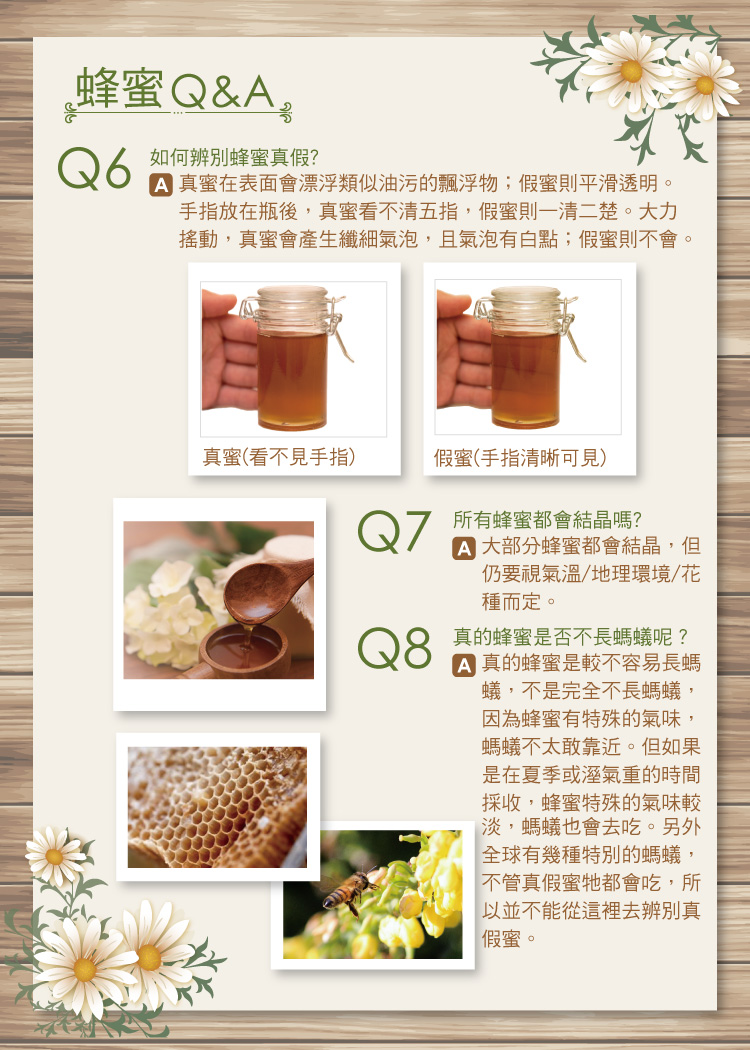 蜂蜜Q&A

Q6 如何辨別蜂蜜真假?
A 真蜜在表面會漂浮類似油污的飄浮物；假蜜則平滑透明。手指放在瓶後，真蜜看不清五指，假蜜則一清二楚。大力搖動，真蜜會產生纖細氣泡，且氣泡有白點；假蜜則不會。

真蜜(看不見手指)

假蜜(手指清晰可見)

Q7 所有蜂蜜都會結晶嗎?
A 大部分蜂蜜都會結晶，但仍要視氣溫/地理環境/花種而定。

Q8 真的蜂蜜是否不長螞蟻呢？
A 真的蜂蜜是較不容易長螞蟻，不是完全不長螞蟻，因為蜂蜜有特殊的氣味，螞蟻不太敢靠近。但如果是在夏季或溼氣重的時間採收，蜂蜜特殊的氣味較淡，螞蟻也會去吃。另外全球有幾種特別的螞蟻，不管真假蜜牠都會吃，所以並不能從這裡去辨別真假蜜。